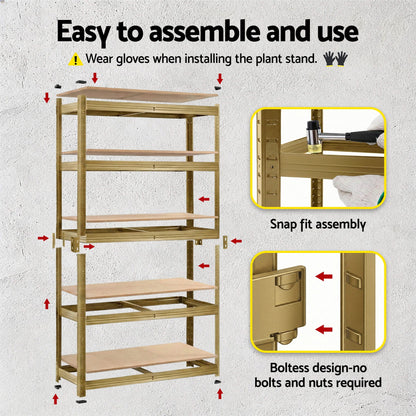 Easy to assemble and use

Wear gloves when installing the plant stand.

Snap fit assembly

Boltess design-no bolts and nuts required