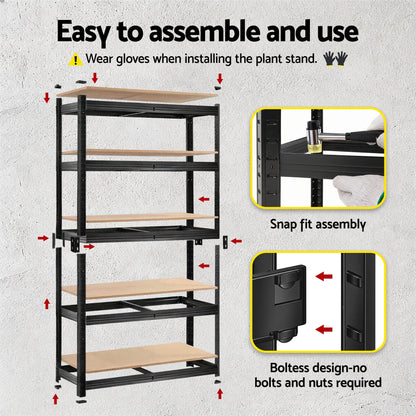 Easy to assemble and use

Wear gloves when installing the plant stand.

Snap fit assembly

Boltess design-no bolts and nuts required