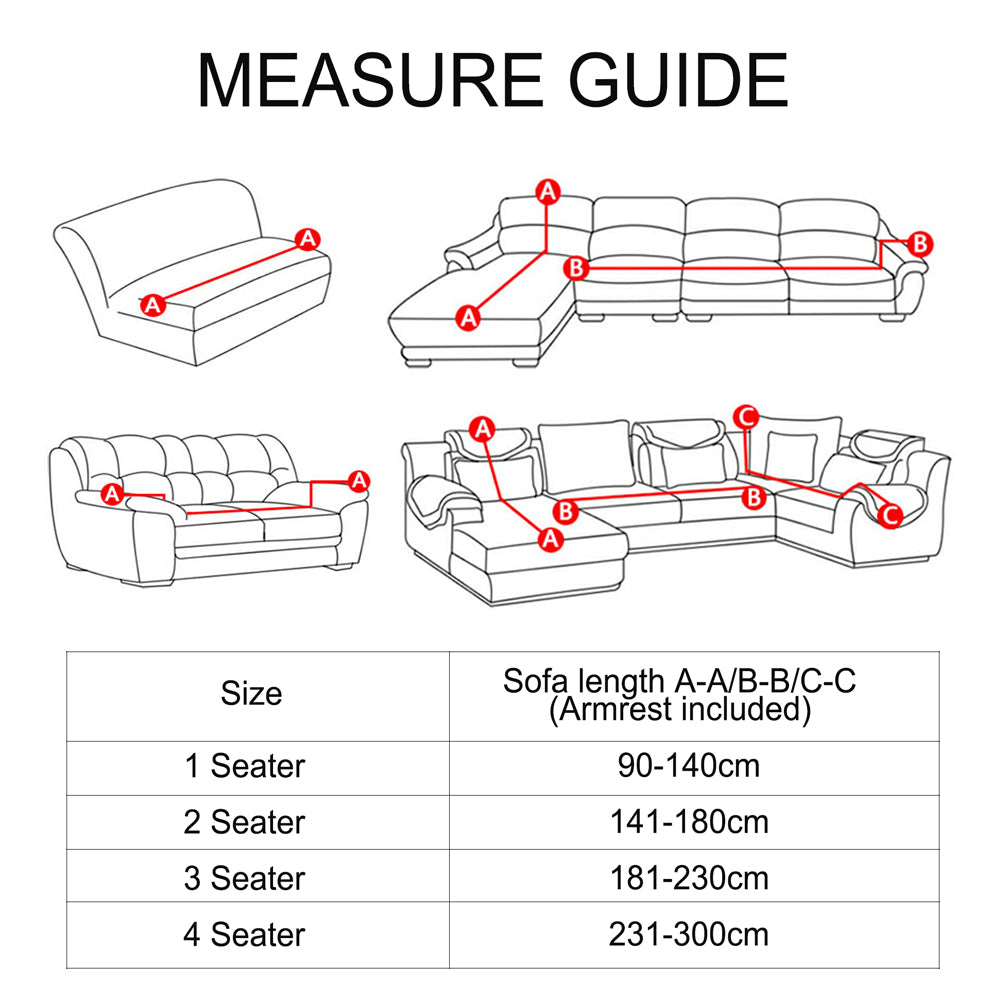 MEASURE GUIDE

A
A

A
B
B
A

A
A

A
C
B
B
A
C

| Size | Sofa length A-A/B-B/C-C (Armrest included) |
|---|---|
| 1 Seater | 90-140cm |
| 2 Seater | 141-180cm |
| 3 Seater | 181-230cm |
| 4 Seater | 231-300cm |