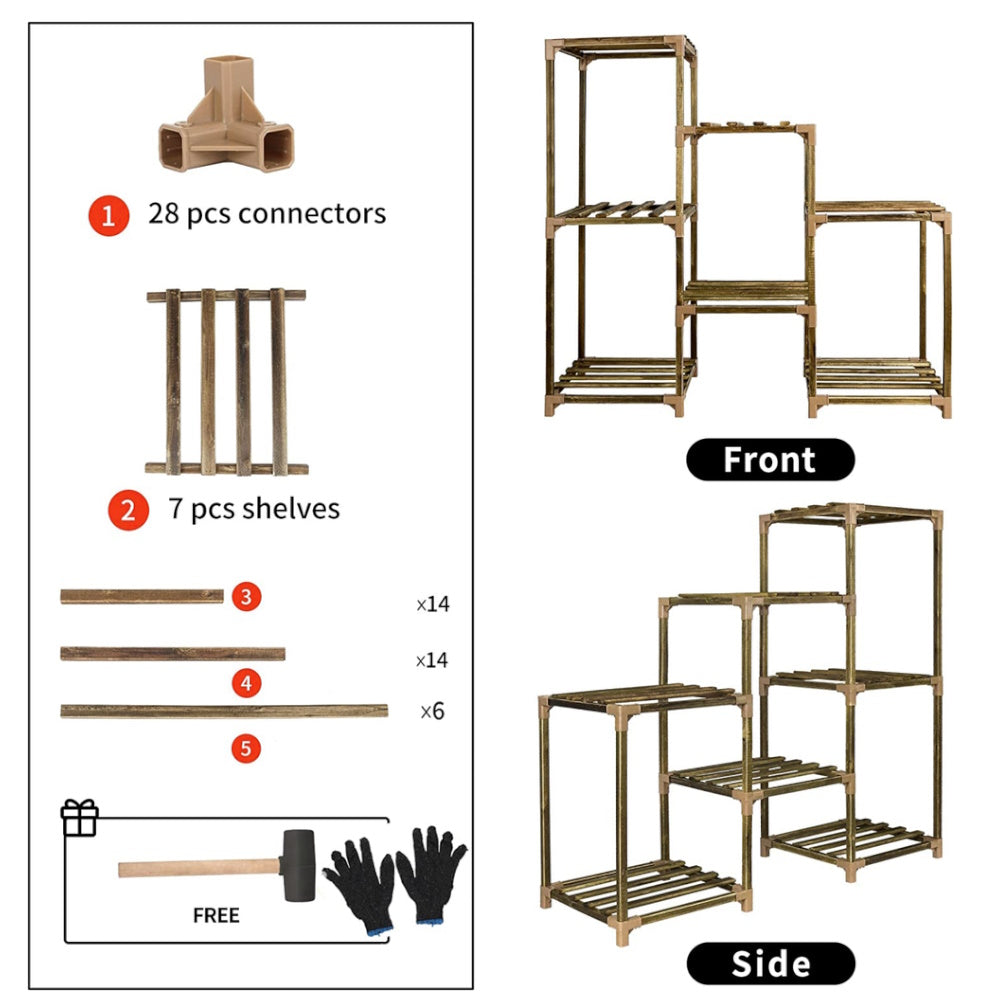 1 28 pcs connectors

2 7 pcs shelves

3 ×14

4 ×14

5 ×6

FREE

Front

Side